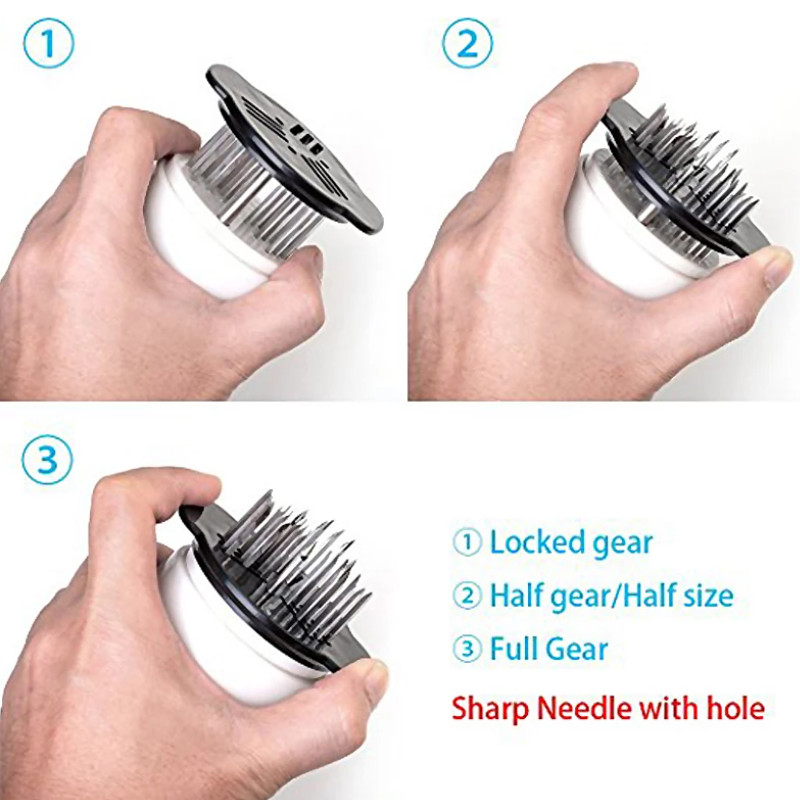 ①

②

③

① Locked gear

② Half gear/Half size

③ Full Gear

Sharp Needle with hole