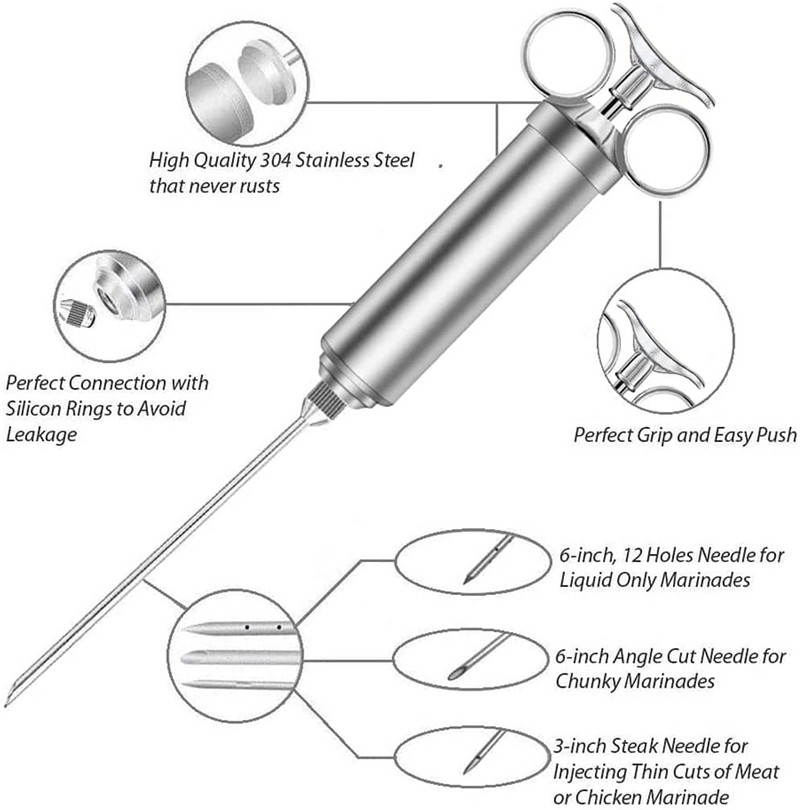 High Quality 304 Stainless Steel that never rusts

Perfect Connection with Silicon Rings to Avoid Leakage

Perfect Grip and Easy Push

6-inch, 12 Holes Needle for Liquid Only Marinades

6-inch Angle Cut Needle for Chunky Marinades

3-inch Steak Needle for Injecting Thin Cuts of Meat or Chicken Marinade