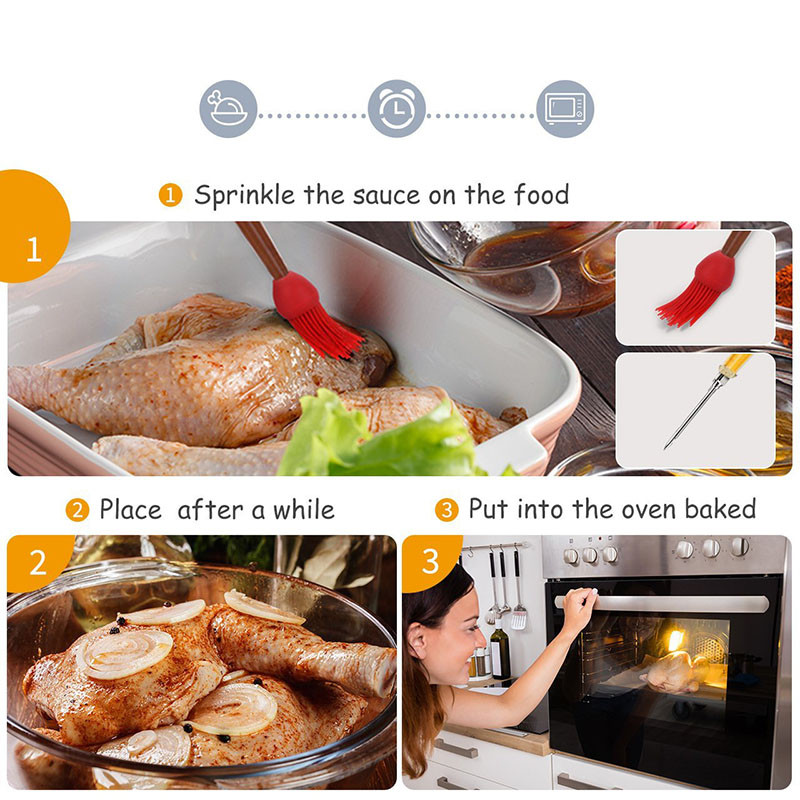 1 Sprinkle the sauce on the food

1

2 Place after a while

3 Put into the oven baked

2

3