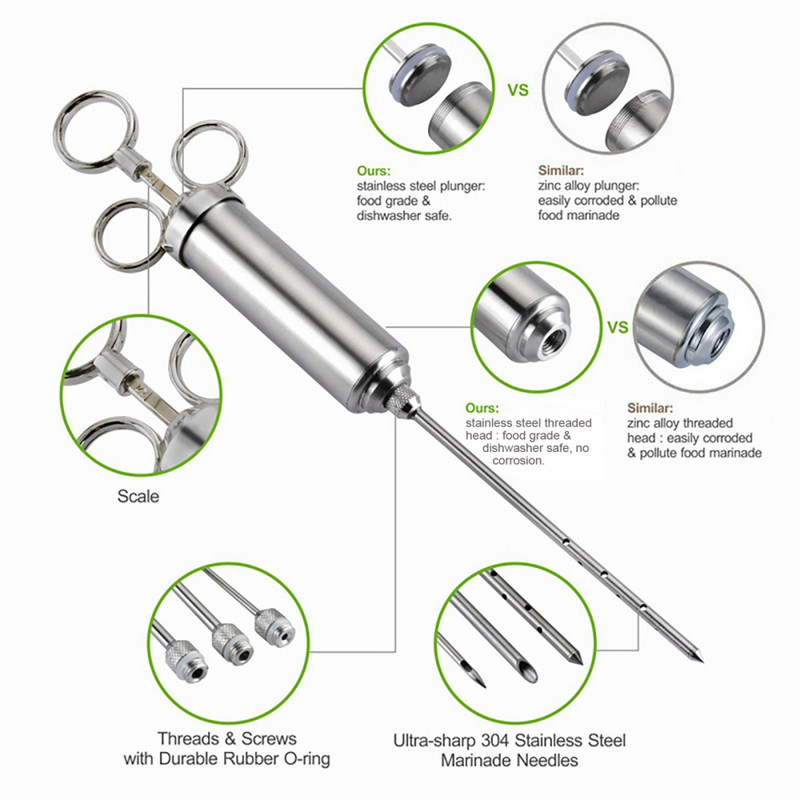 VS

Ours:
stainless steel plunger: food grade & dishwasher safe.

Similar:
zinc alloy plunger: easily corroded & pollute food marinade

VS

Ours:
stainless steel threaded head : food grade & dishwasher safe, no corrosion.

Similar:
zinc alloy threaded head : easily corroded & pollute food marinade

Scale

Threads & Screws with Durable Rubber O-ring

Ultra-sharp 304 Stainless Steel Marinade Needles