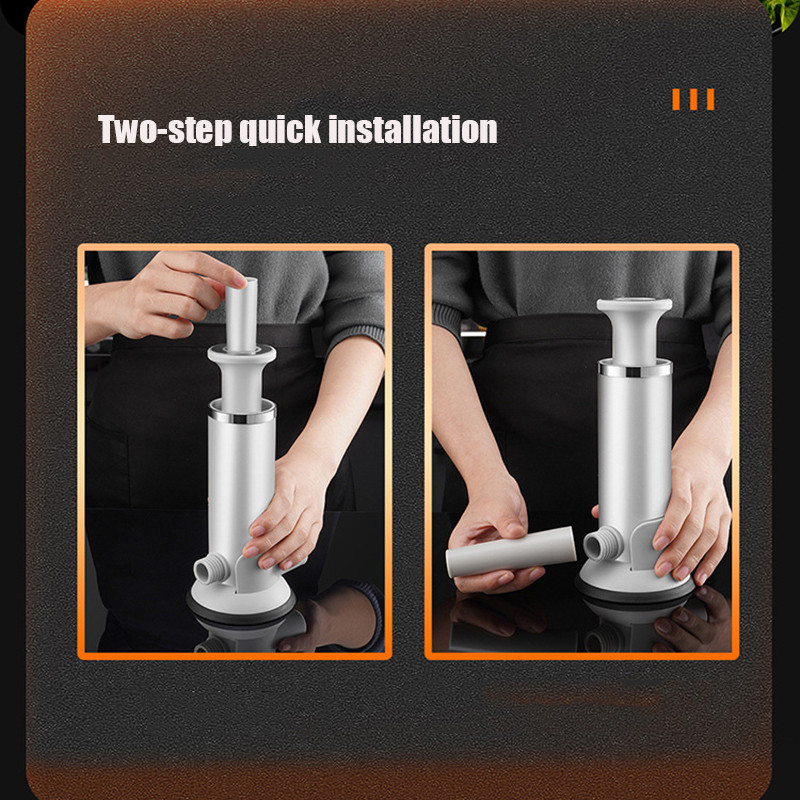 Two-step quick installation