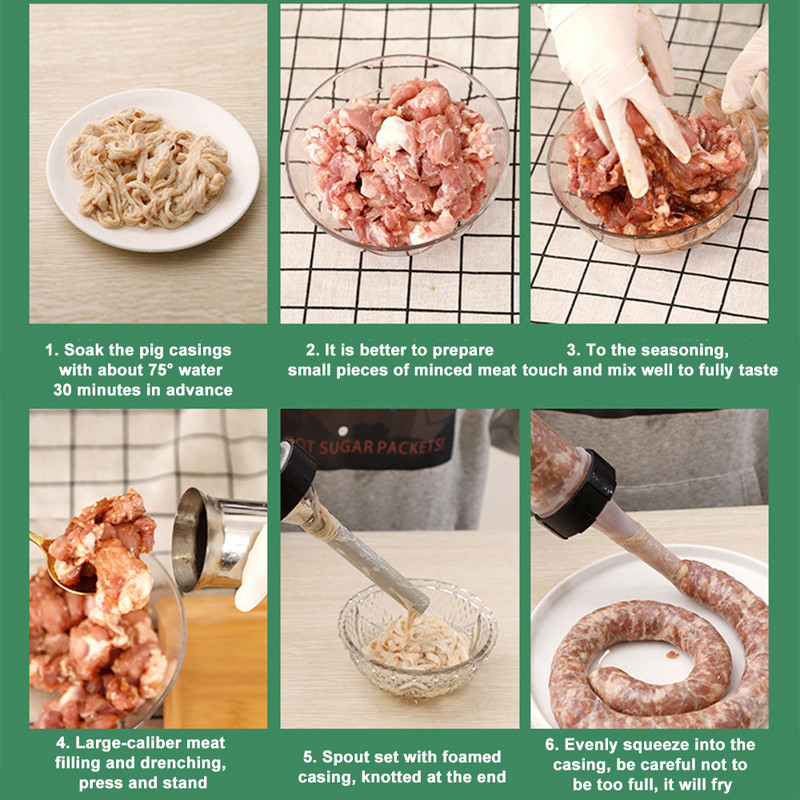 1. Soak the pig casings with about 75° water 30 minutes in advance

2. It is better to prepare small pieces of minced meat

3. To the seasoning, touch and mix well to fully taste

OT SUGAR PACKETS!

4. Large-caliber meat filling and drenching, press and stand

5. Spout set with foamed casing, knotted at the end

6. Evenly squeeze into the casing, be careful not to be too full, it will fry