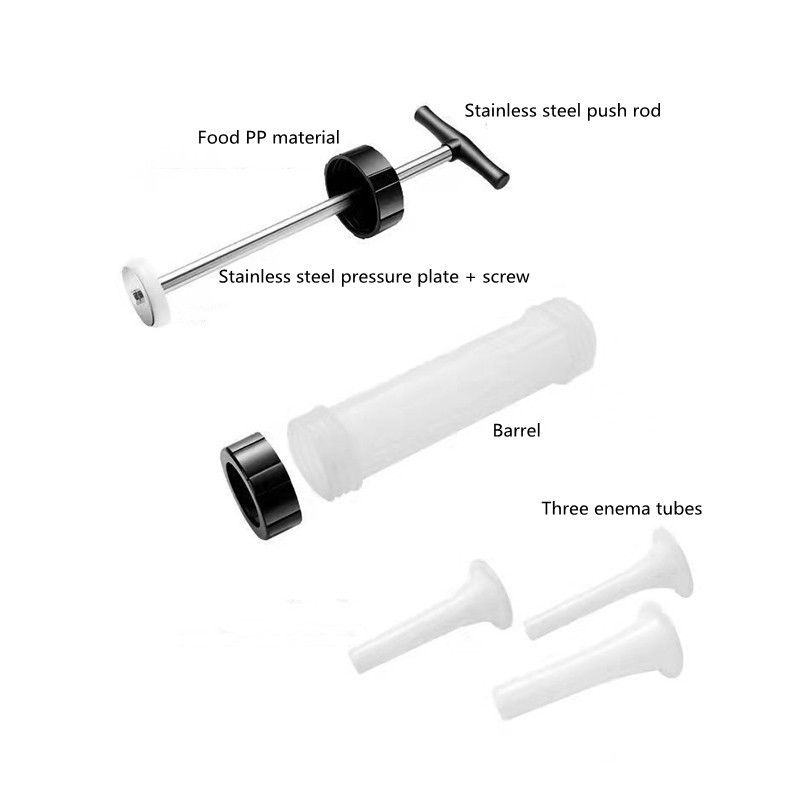 Stainless steel push rod

Food PP material

Stainless steel pressure plate + screw

Barrel

Three enema tubes