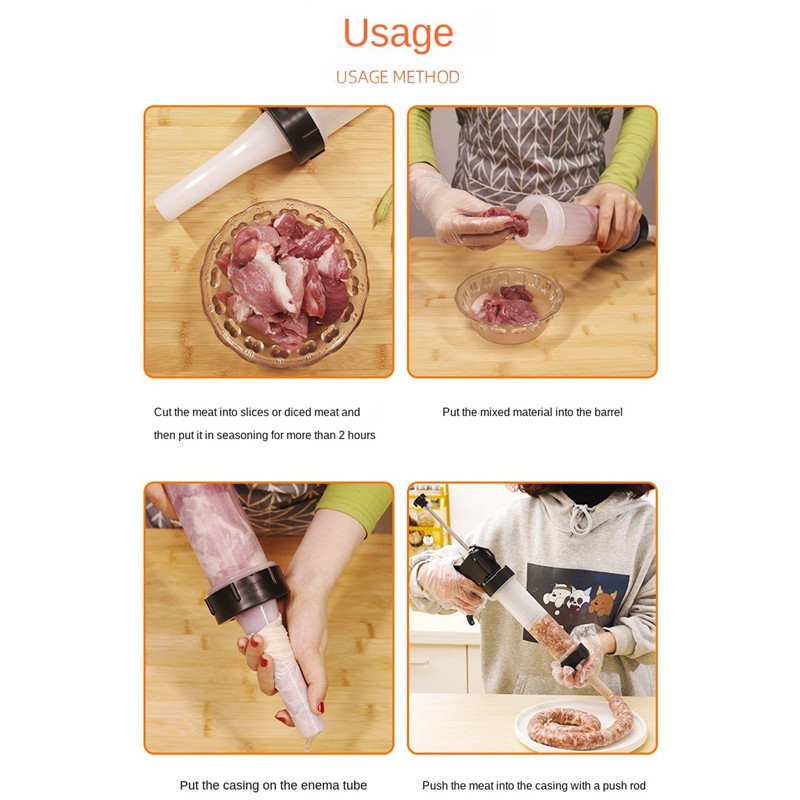 Usage

USAGE METHOD

Cut the meat into slices or diced meat and then put it in seasoning for more than 2 hours

Put the mixed material into the barrel

Put the casing on the enema tube

Push the meat into the casing with a push rod