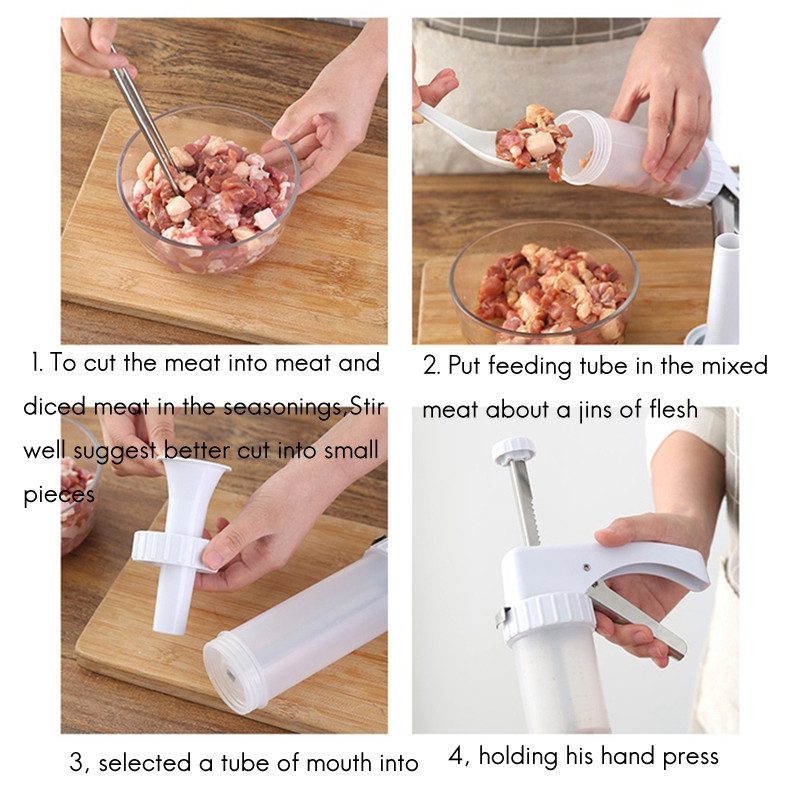 1. To cut the meat into meat and diced meat in the seasonings,Stir well suggest better cut into small pieces

2. Put feeding tube in the mixed meat about a jins of flesh

3, selected a tube of mouth into

4, holding his hand press