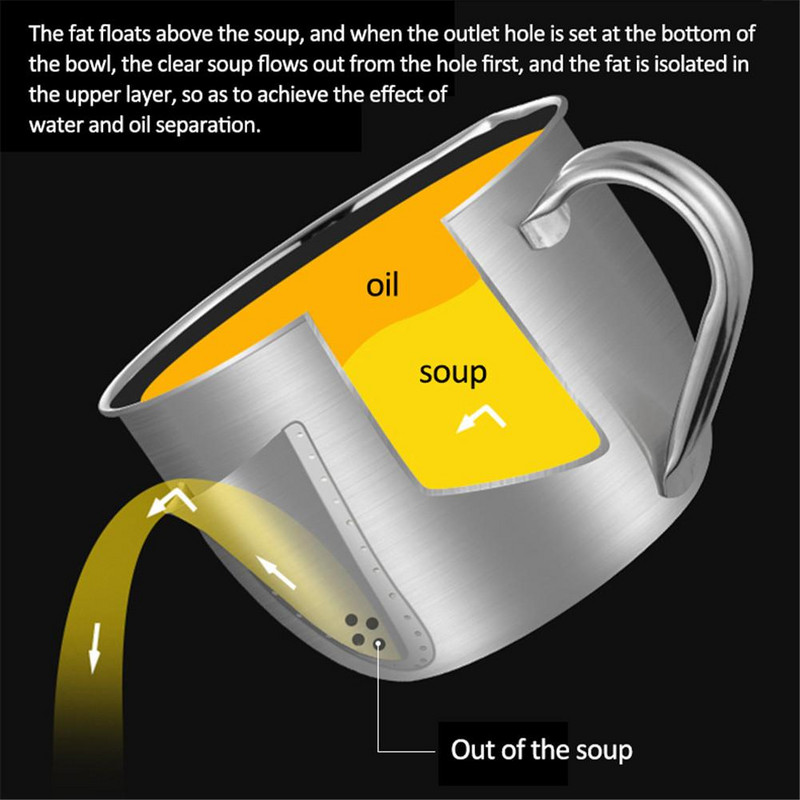 The fat floats above the soup, and when the outlet hole is set at the bottom of the bowl, the clear soup flows out from the hole first, and the fat is isolated in the upper layer, so as to achieve the effect of water and oil separation.

oil

soup

Out of the soup