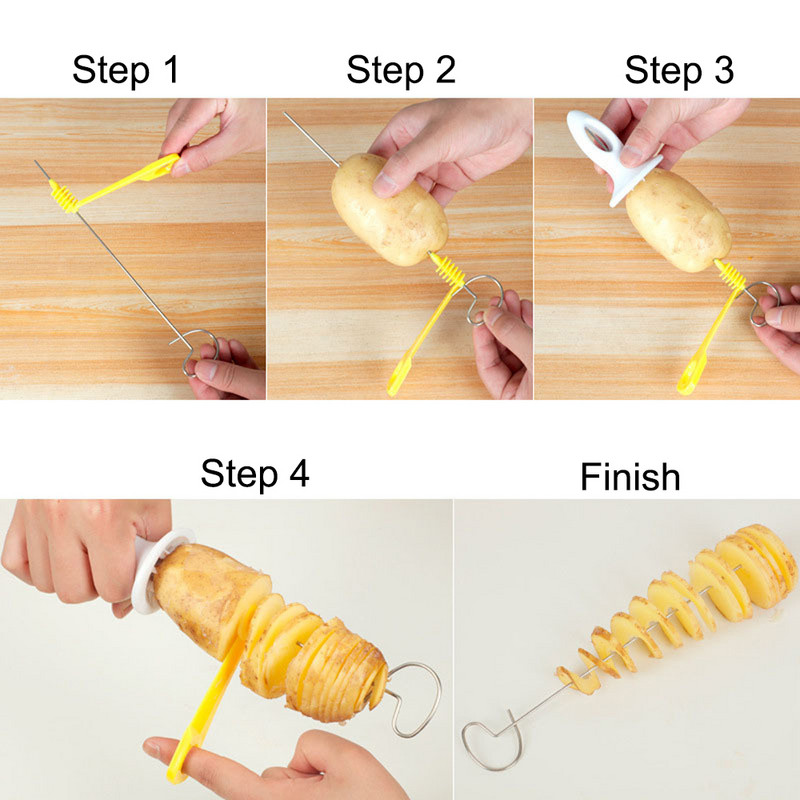 Step 1

Step 2

Step 3

Step 4

Finish