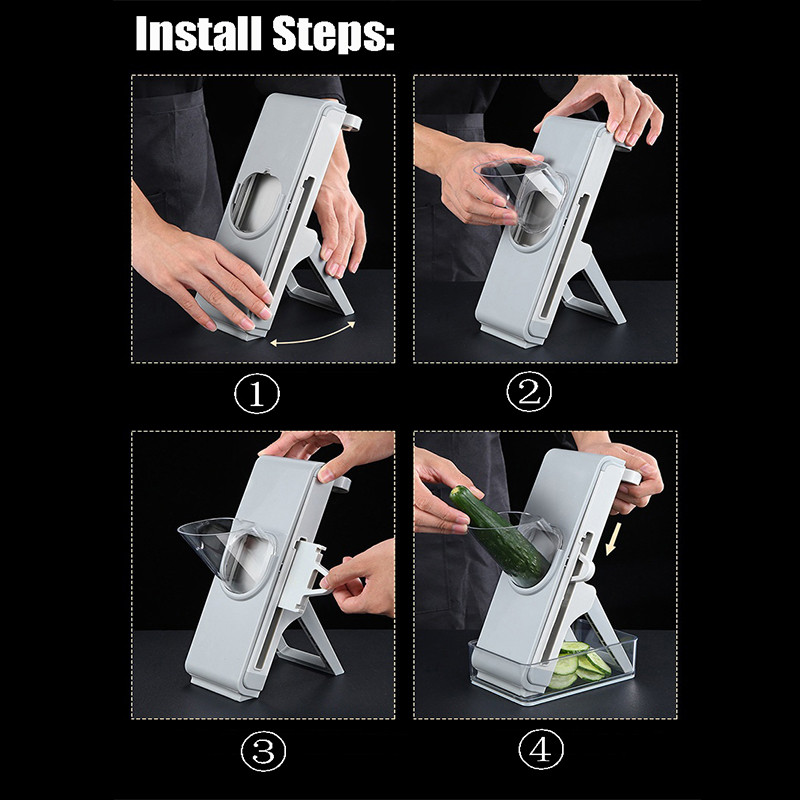 Install Steps:

①

②

③

④