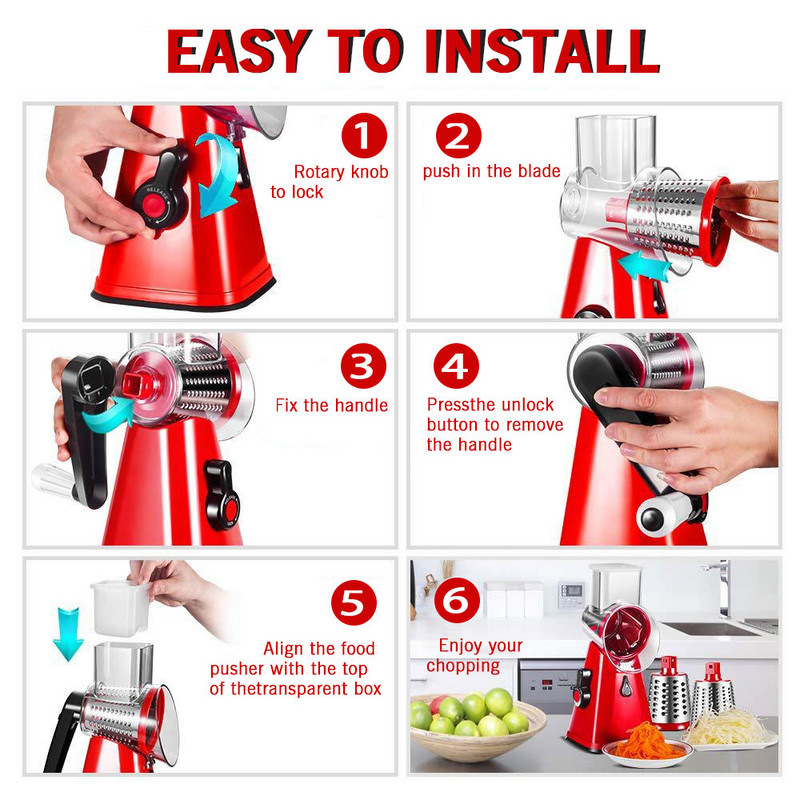 EASY TO INSTALL

RELEASE

1
Rotary knob to lock

2
push in the blade

3
Fix the handle

4
Pressthe unlock button to remove the handle

5
Align the food pusher with the top of thetransparent box

6
Enjoy your chopping