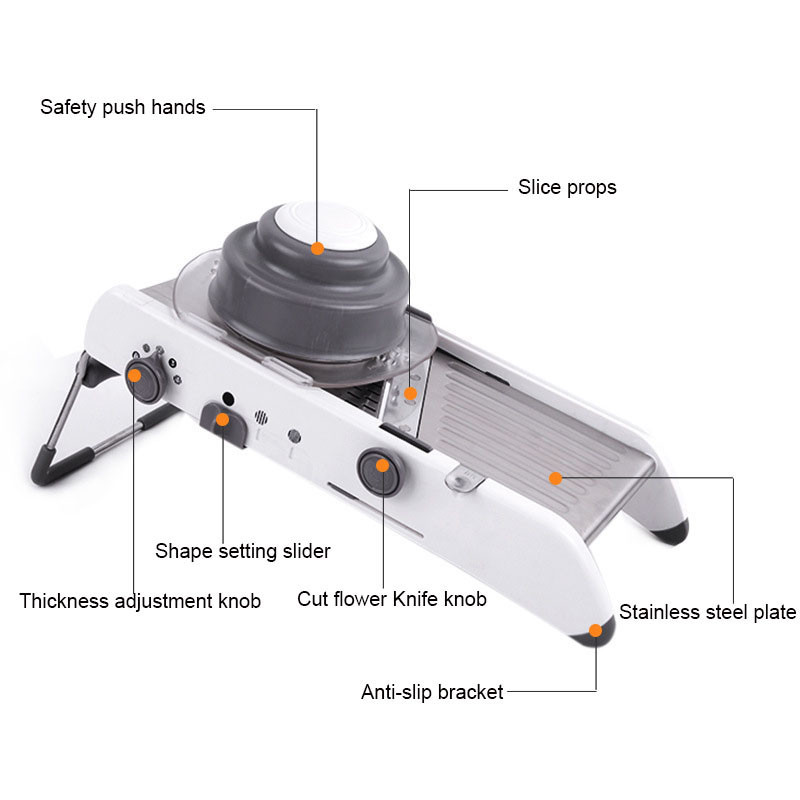 Safety push hands

Slice props

Shape setting slider

Thickness adjustment knob

Cut flower Knife knob

Stainless steel plate

Anti-slip bracket