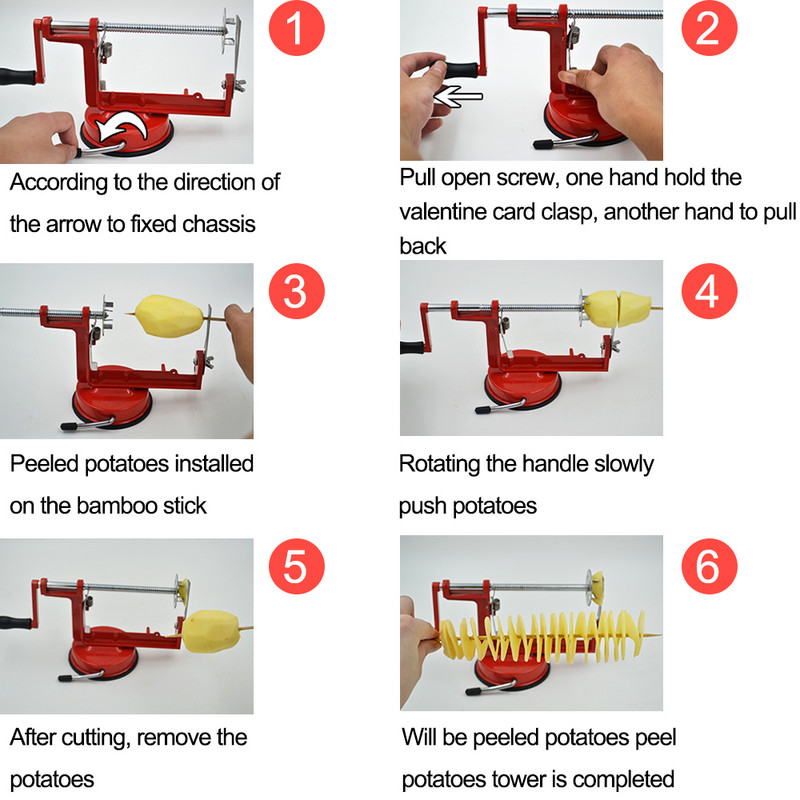 1

According to the direction of the arrow to fixed chassis

2

Pull open screw, one hand hold the valentine card clasp, another hand to pull back

3

Peeled potatoes installed on the bamboo stick

4

Rotating the handle slowly push potatoes

5

After cutting, remove the potatoes

6

Will be peeled potatoes peel potatoes tower is completed