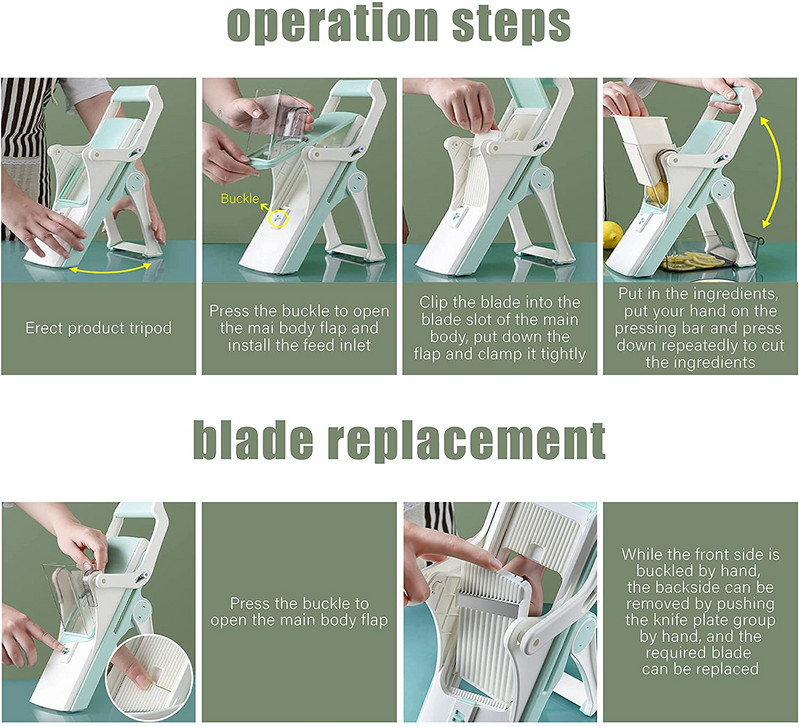 operation steps

Buckle

Erect product tripod

Press the buckle to open the mai body flap and install the feed inlet

Clip the blade into the blade slot of the main body, put down the flap and clamp it tightly

Put in the ingredients, put your hand on the pressing bar and press down repeatedly to cut the ingredients

blade replacement

Press the buckle to open the main body flap

While the front side is buckled by hand, the backside can be removed by pushing the knife plate group by hand, and the required blade can be replaced