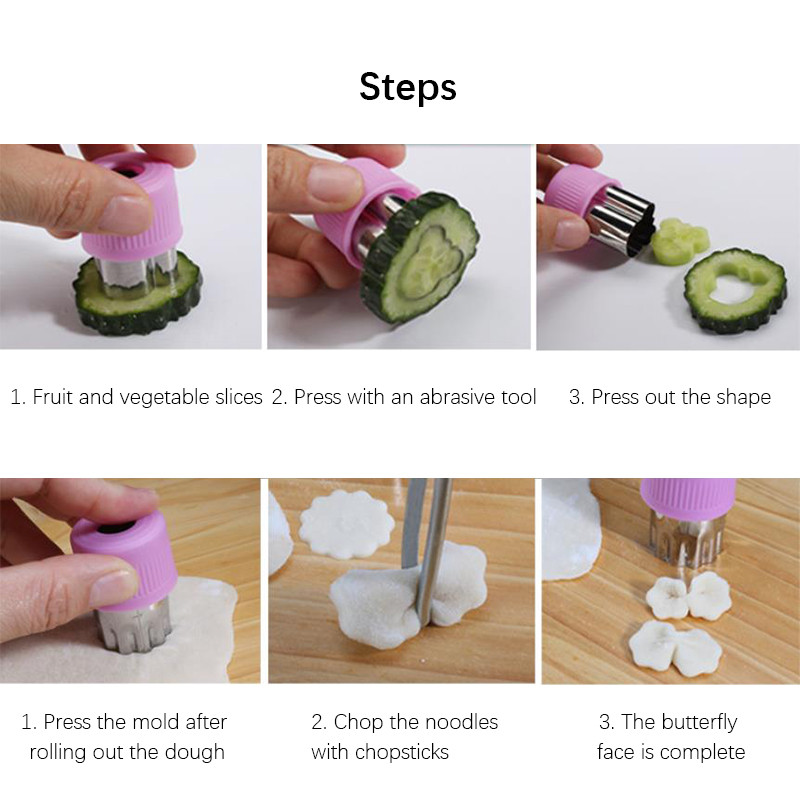 Steps

1. Fruit and vegetable slices

2. Press with an abrasive tool

3. Press out the shape

1. Press the mold after rolling out the dough

2. Chop the noodles with chopsticks

3. The butterfly face is complete