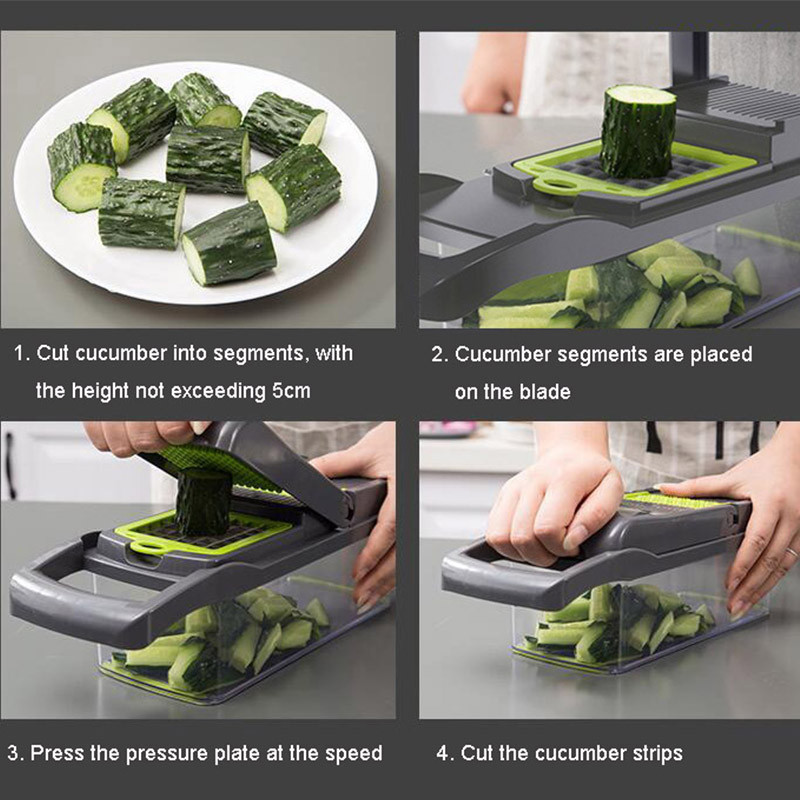 1. Cut cucumber into segments, with the height not exceeding 5cm

2. Cucumber segments are placed on the blade

3. Press the pressure plate at the speed

4. Cut the cucumber strips