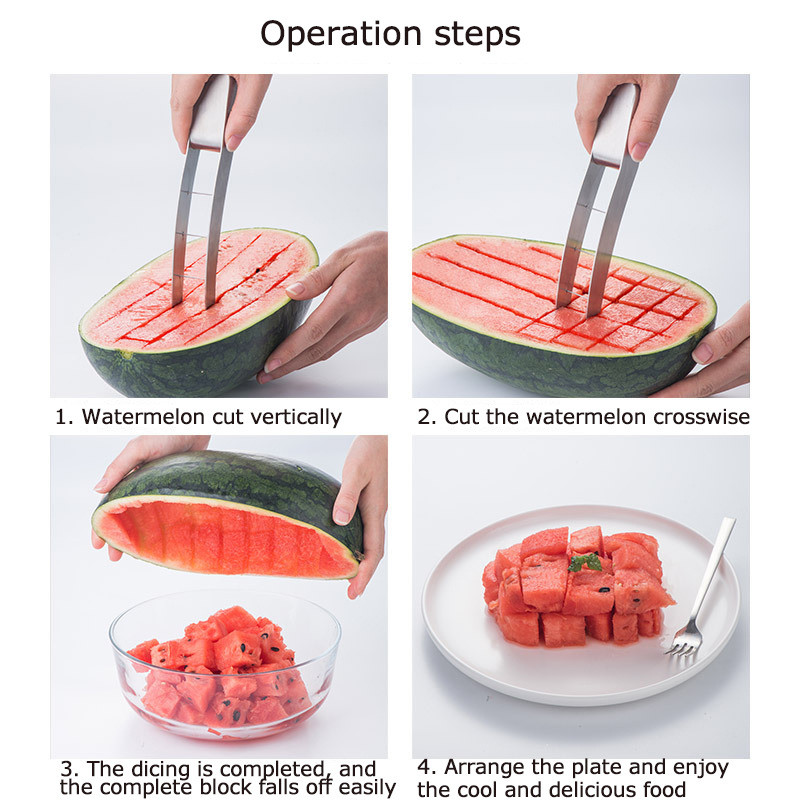 Operation steps

1. Watermelon cut vertically

2. Cut the watermelon crosswise

3. The dicing is completed, and the complete block falls off easily

4. Arrange the plate and enjoy the cool and delicious food