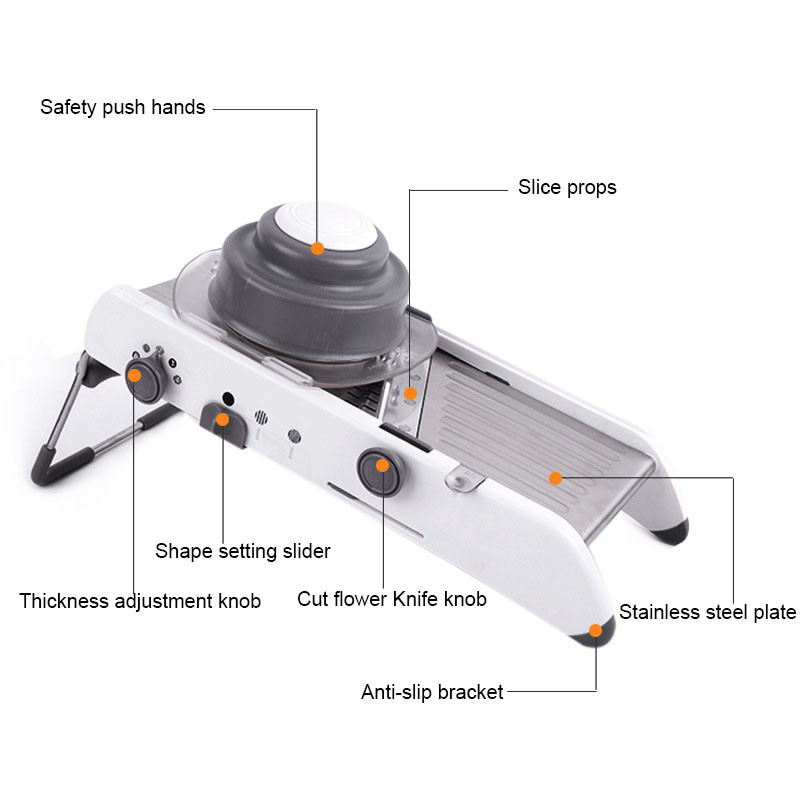 Safety push hands

Slice props

Shape setting slider

Thickness adjustment knob

Cut flower Knife knob

Stainless steel plate

Anti-slip bracket