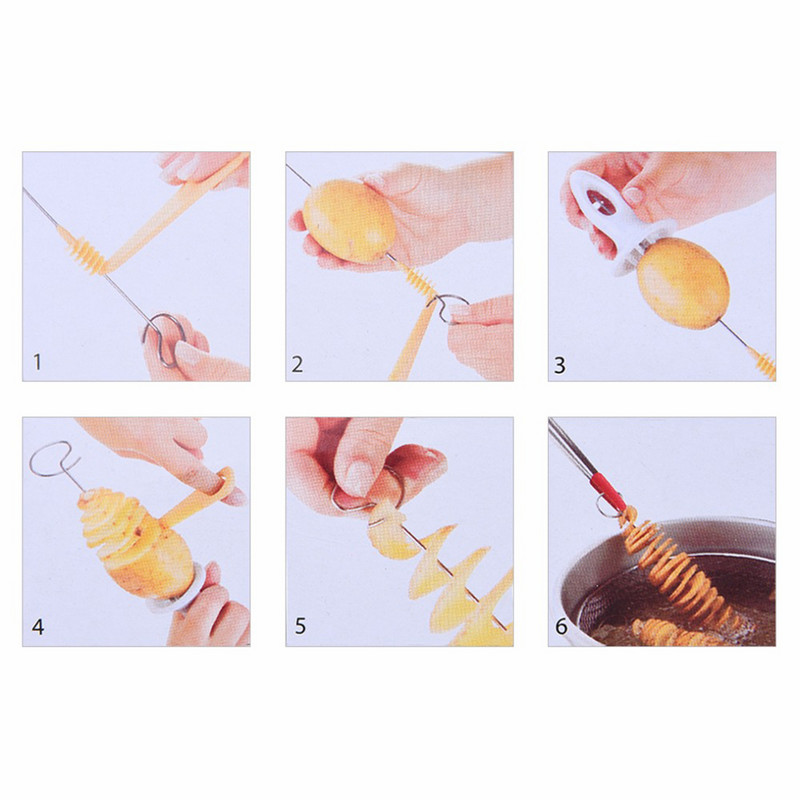 1

2

3

4

5

6