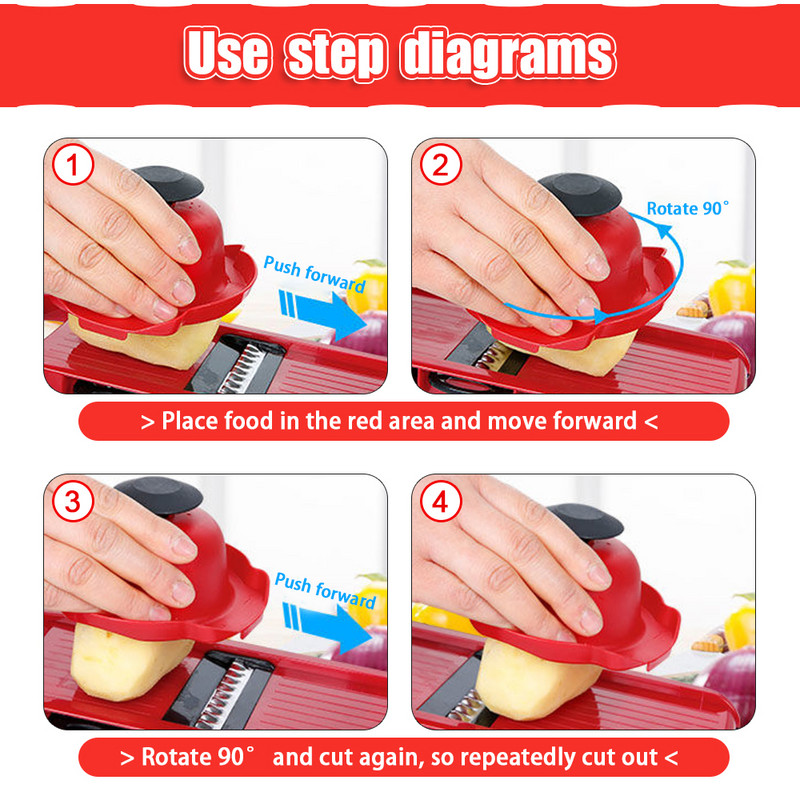 Use step diagrams

1

Push forward

2

Rotate 90°

> Place food in the red area and move forward <

3

Push forward

4

> Rotate 90°  and cut again, so repeatedly cut out <