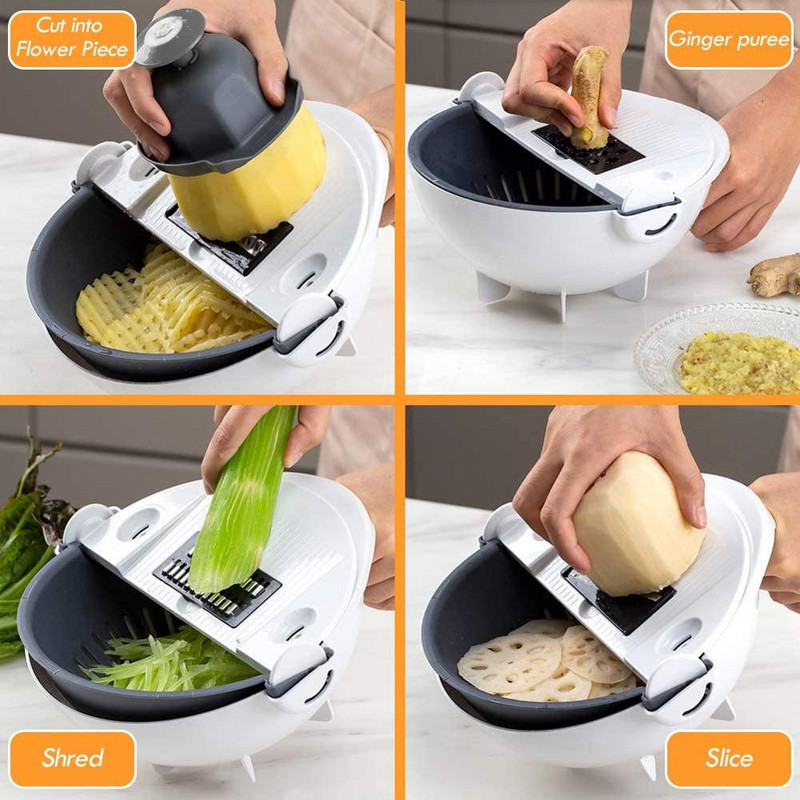 Cut into Flower Piece

Ginger puree

Shred

Slice