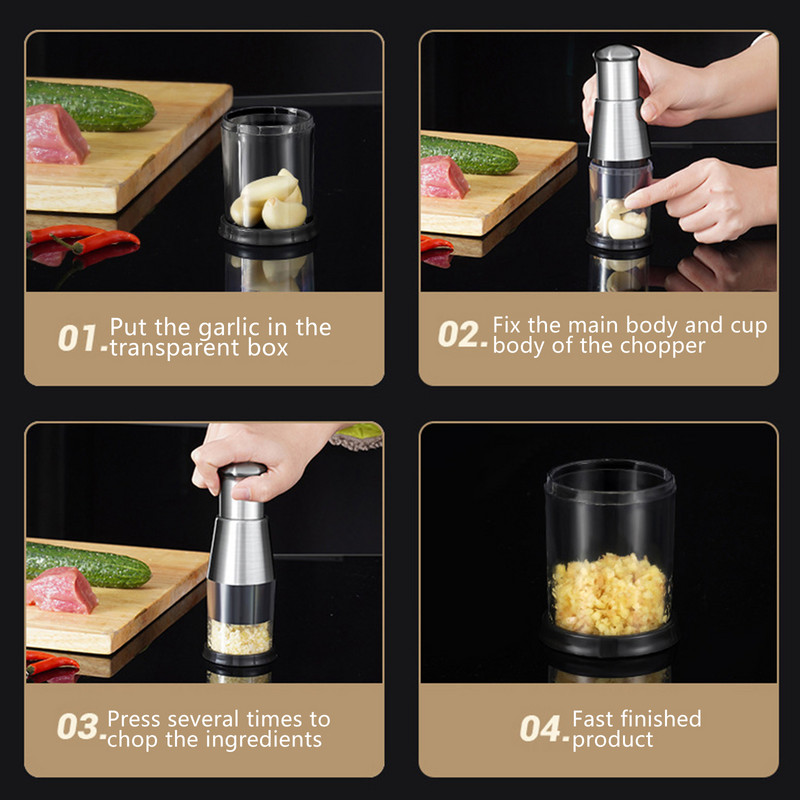 01. Put the garlic in the transparent box

02. Fix the main body and cup body of the chopper

03. Press several times to chop the ingredients

04. Fast finished product