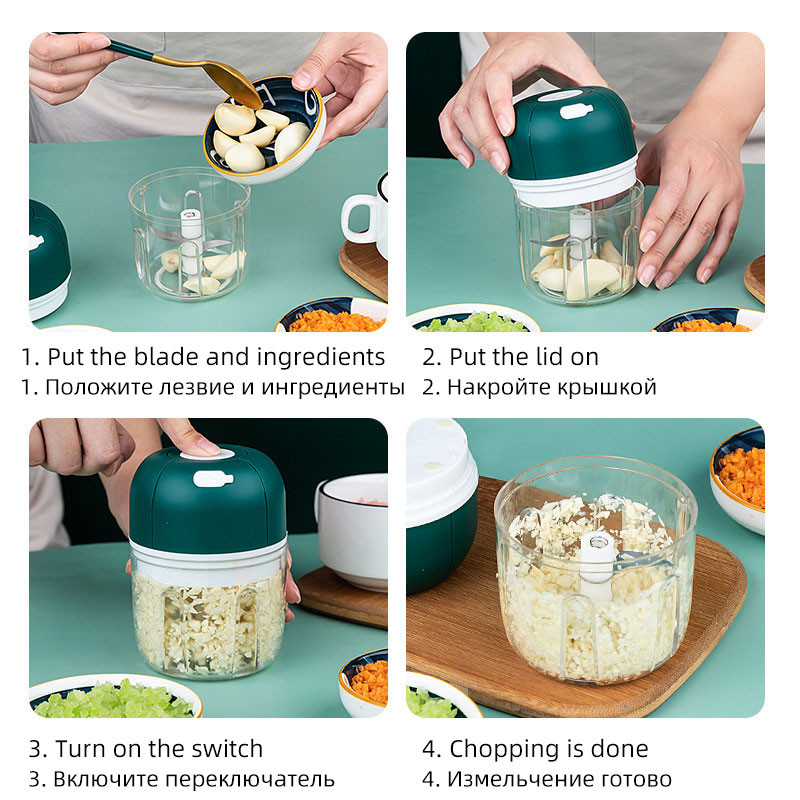 1. Put the blade and ingredients
1. Положите лезвие и ингредиенты

2. Put the lid on
2. Накройте крышкой

3. Turn on the switch
3. Включите переключатель

4. Chopping is done
4. Измельчение готово