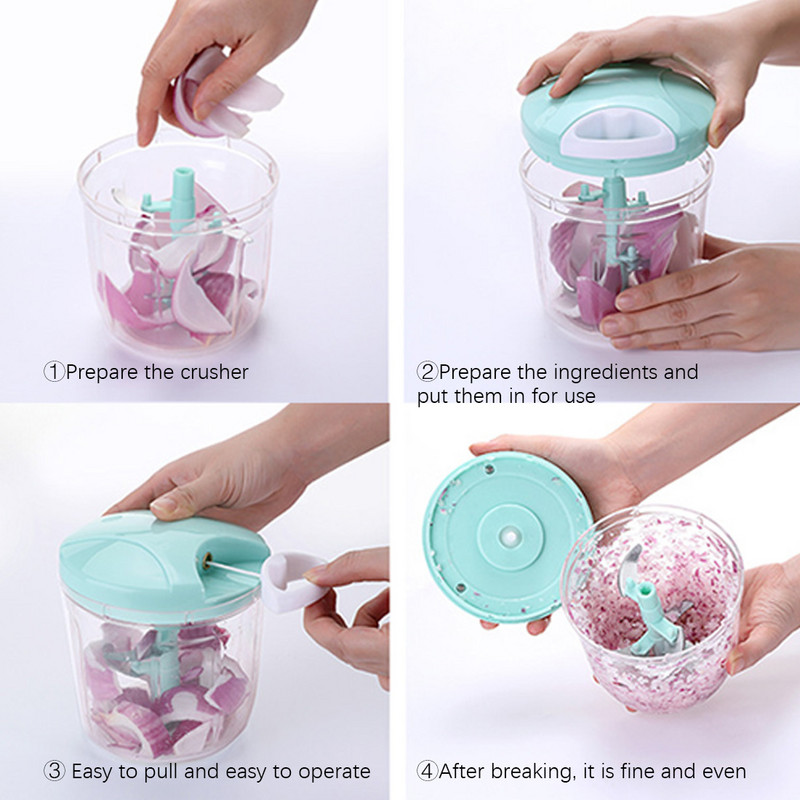 ①Prepare the crusher

②Prepare the ingredients and put them in for use

③ Easy to pull and easy to operate

④After breaking, it is fine and even