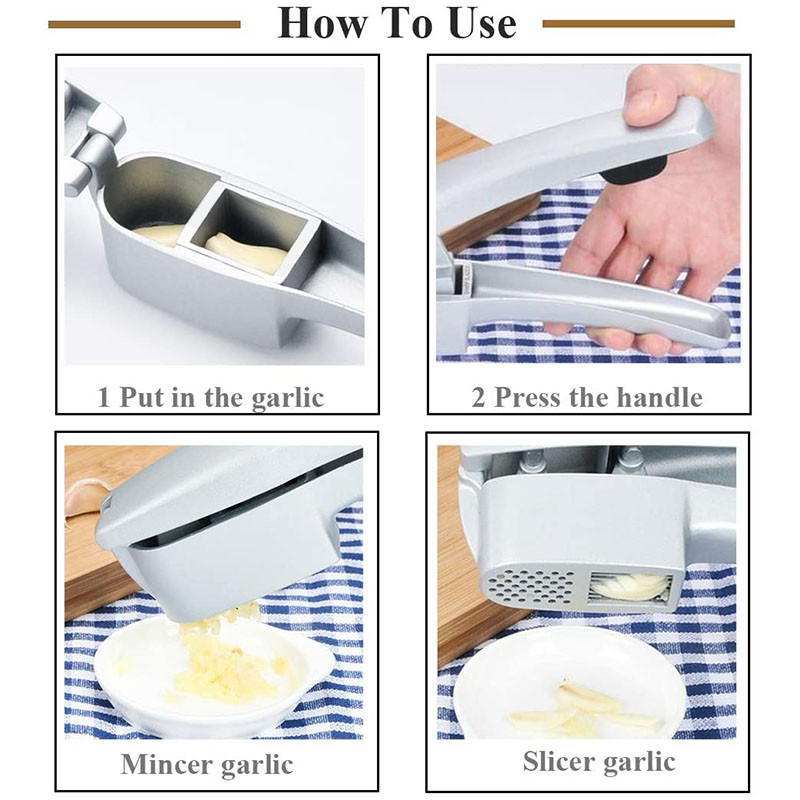 How To Use

1 Put in the garlic

2 Press the handle

Mincer garlic

Slicer garlic