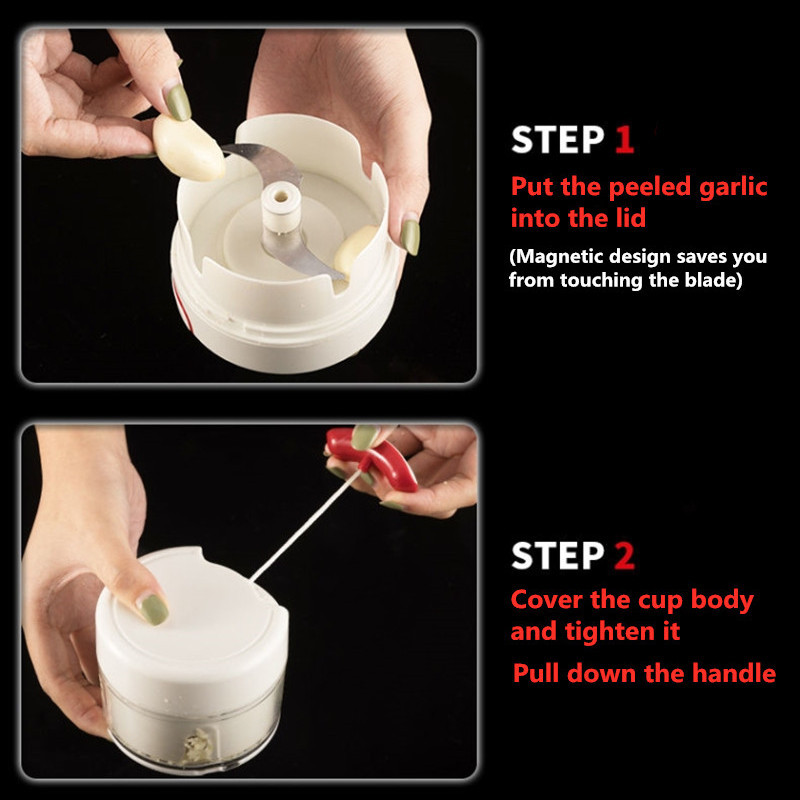 STEP 1
Put the peeled garlic into the lid
(Magnetic design saves you from touching the blade)

STEP 2
Cover the cup body and tighten it
Pull down the handle