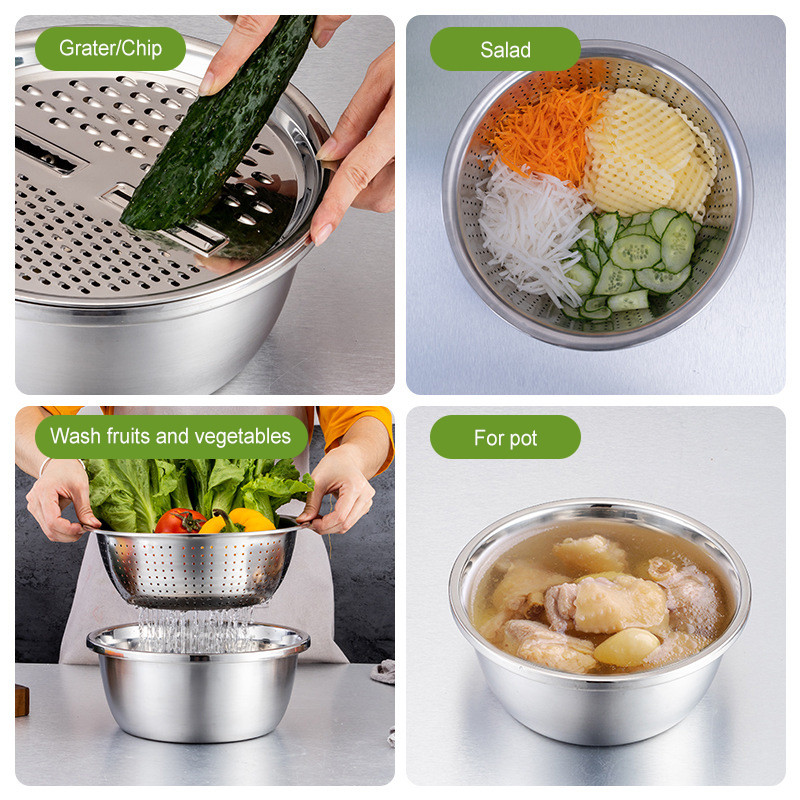 Grater/Chip

Salad

Wash fruits and vegetables

For pot