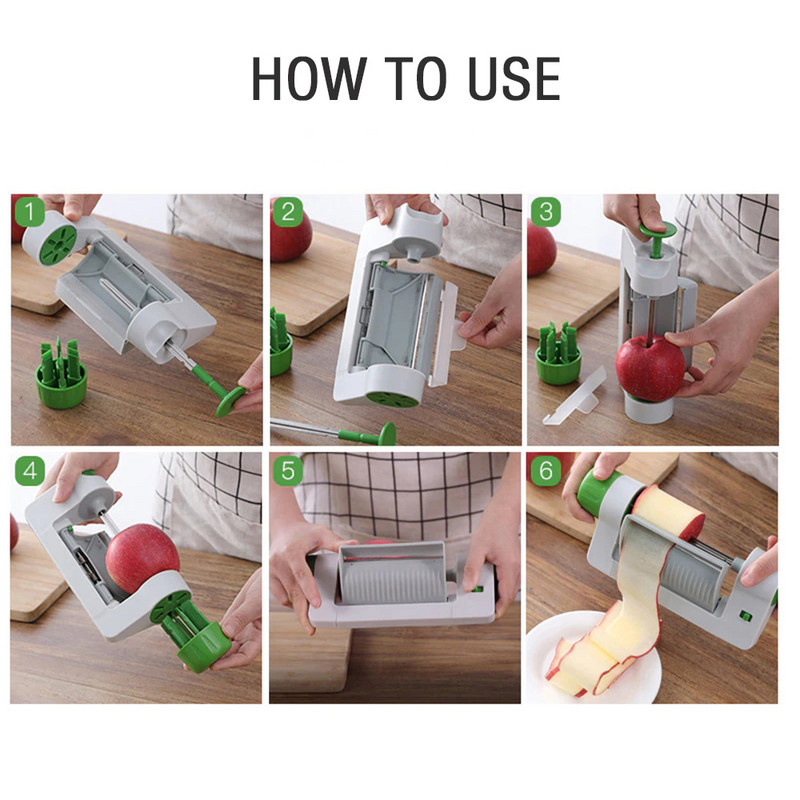 HOW TO USE

1

2

3

4

5

6