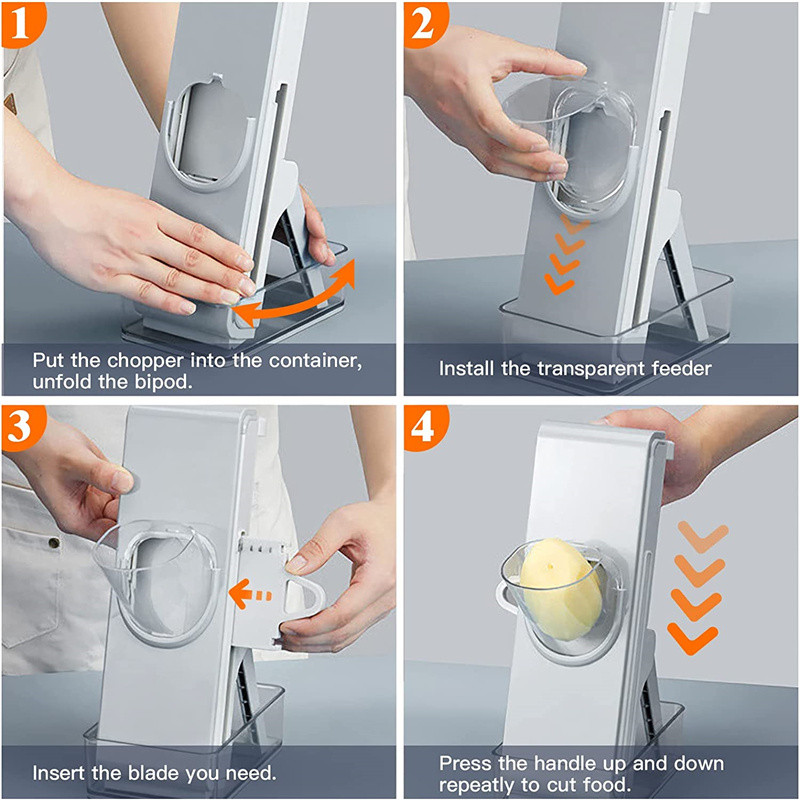 1

Put the chopper into the container, unfold the bipod.

2

Install the transparent feeder

3

Insert the blade you need.

4

Press the handle up and down repeatly to cut food.