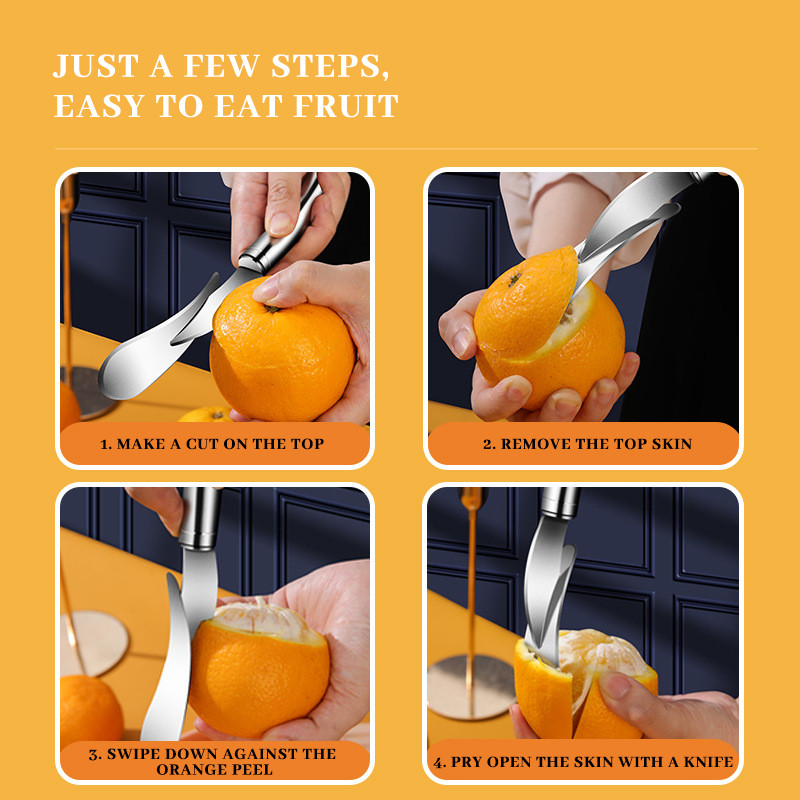 JUST A FEW STEPS,
EASY TO EAT FRUIT

1. MAKE A CUT ON THE TOP

2. REMOVE THE TOP SKIN

3. SWIPE DOWN AGAINST THE ORANGE PEEL

4. PRY OPEN THE SKIN WITH A KNIFE