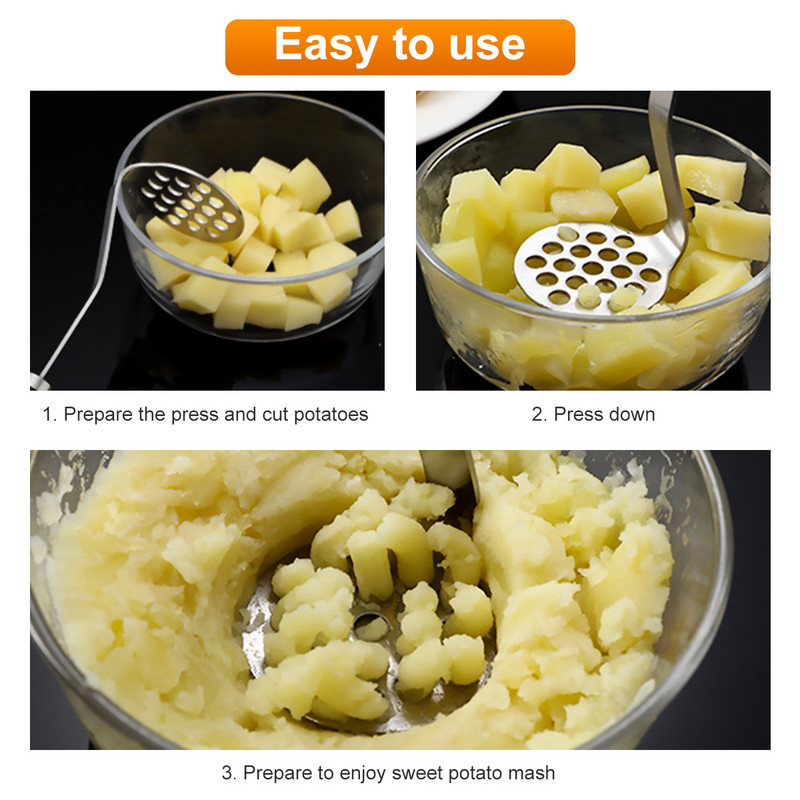 Easy to use

1. Prepare the press and cut potatoes

2. Press down

3. Prepare to enjoy sweet potato mash