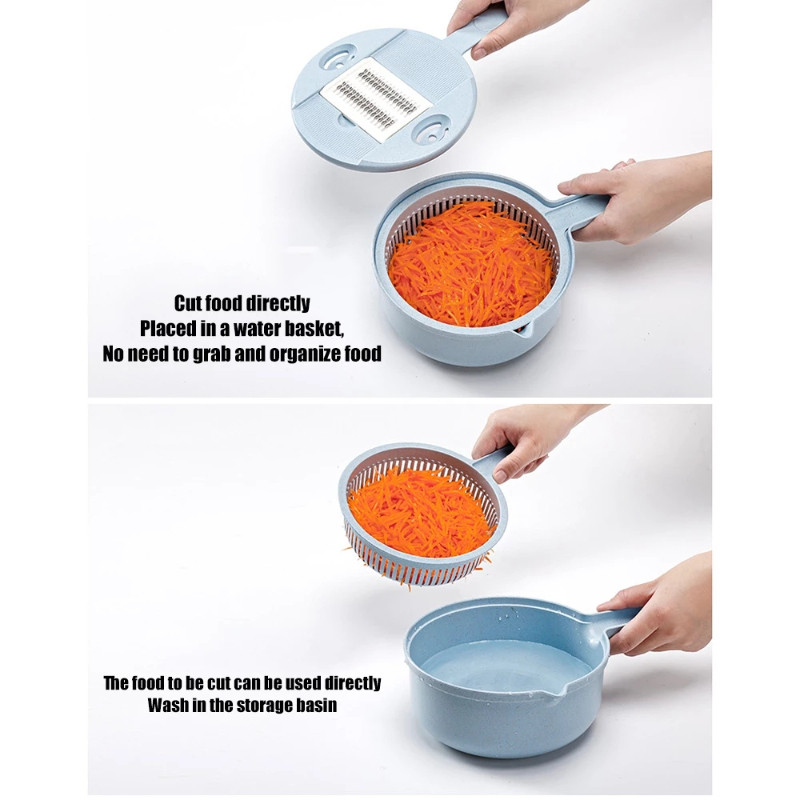 Cut food directly
Placed in a water basket,
No need to grab and organize food

The food to be cut can be used directly
Wash in the storage basin