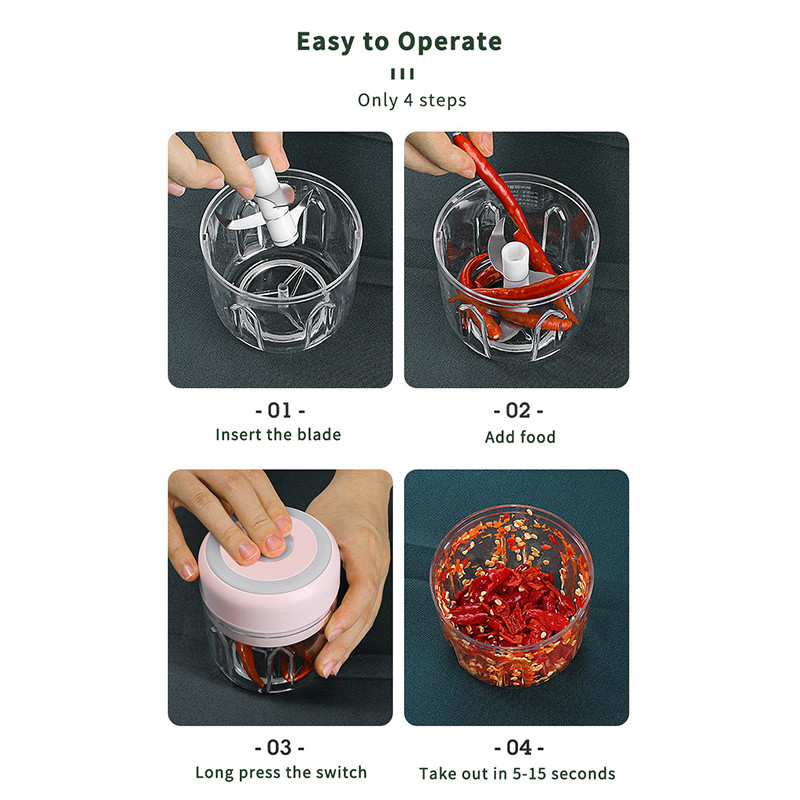 Easy to Operate

Only 4 steps

- 01 -
Insert the blade

- 02 -
Add food

- 03 -
Long press the switch

- 04 -
Take out in 5-15 seconds