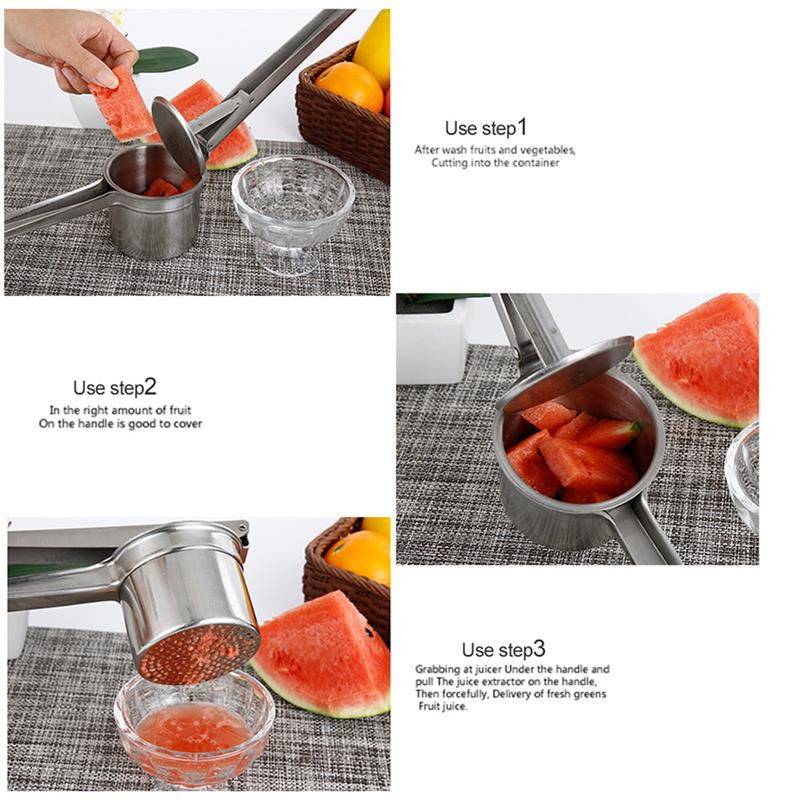 Use step1
After wash fruits and vegetables, Cutting into the container

Use step2
In the right amount of fruit
On the handle is good to cover

Use step3
Grabbing at juicer Under the handle and pull The juice extractor on the handle, Then forcefully, Delivery of fresh greens Fruit juice.