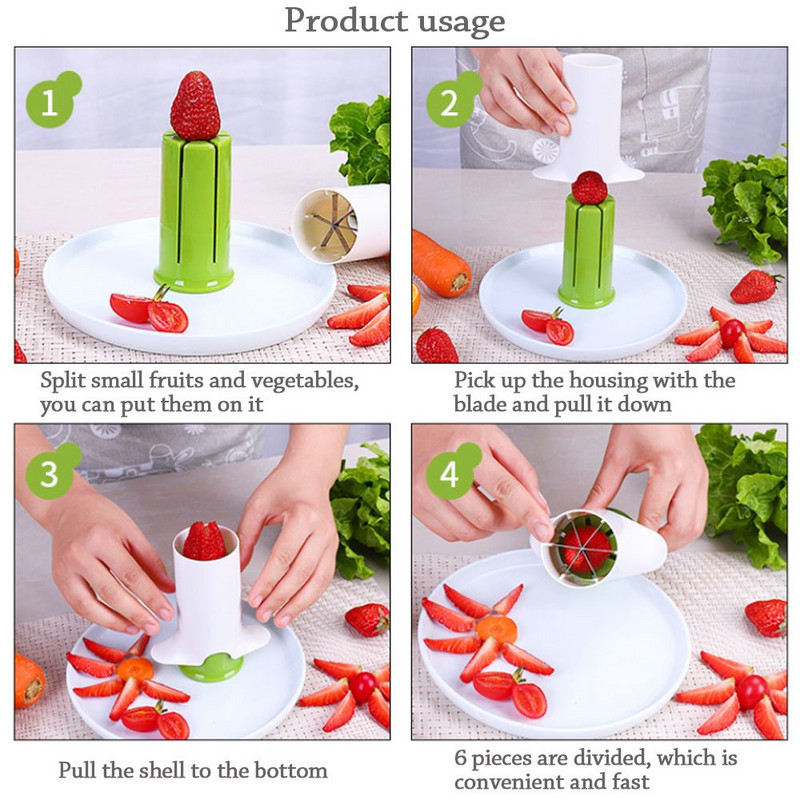 Product usage

1

Split small fruits and vegetables, you can put them on it

2

Pick up the housing with the blade and pull it down

3

Pull the shell to the bottom

4

6 pieces are divided, which is convenient and fast