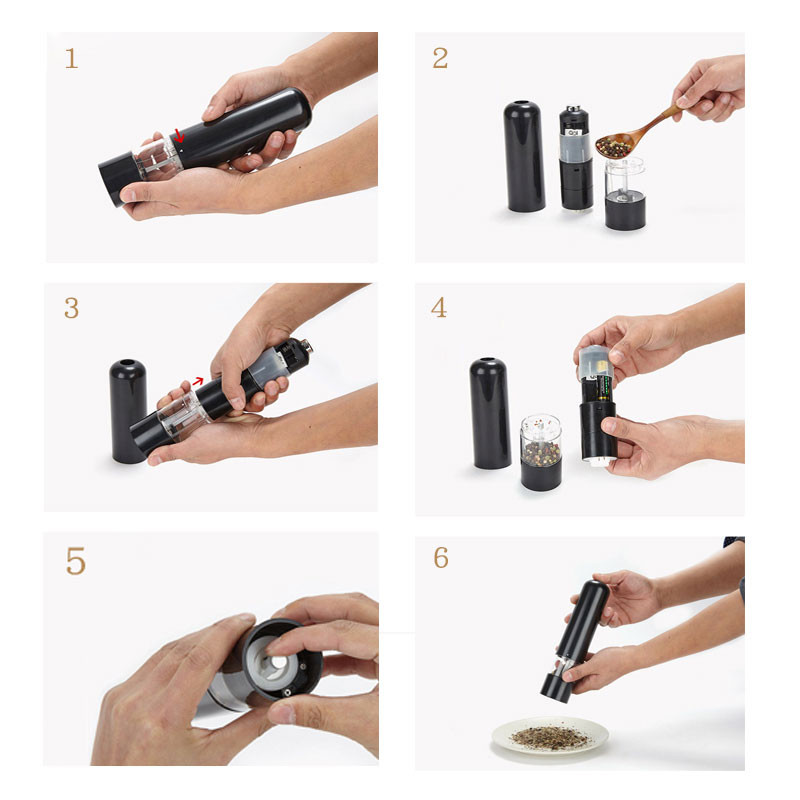 1

2

3

4

5

6