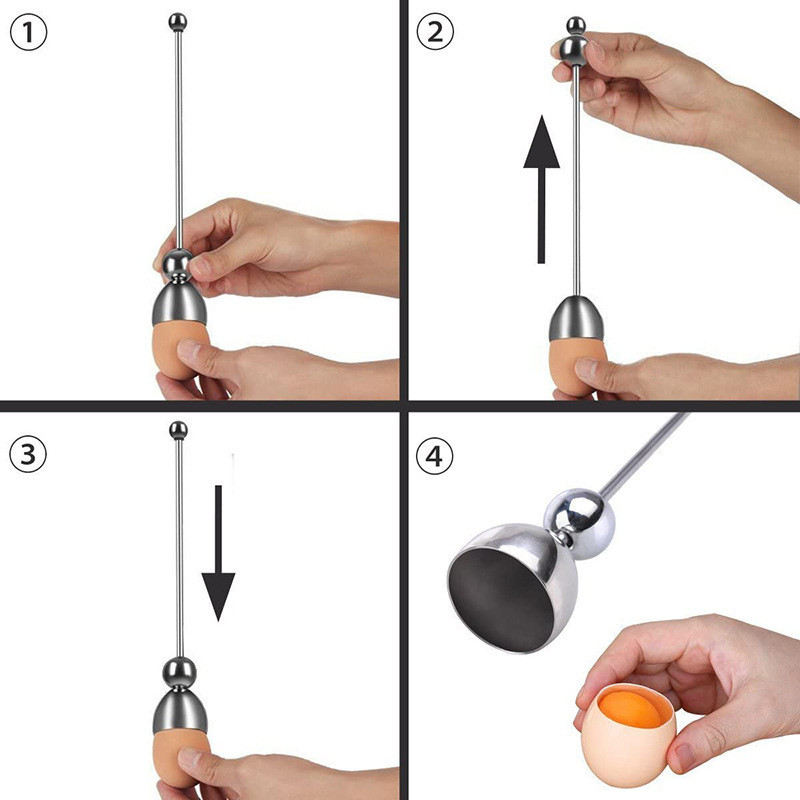 1
2
3
4