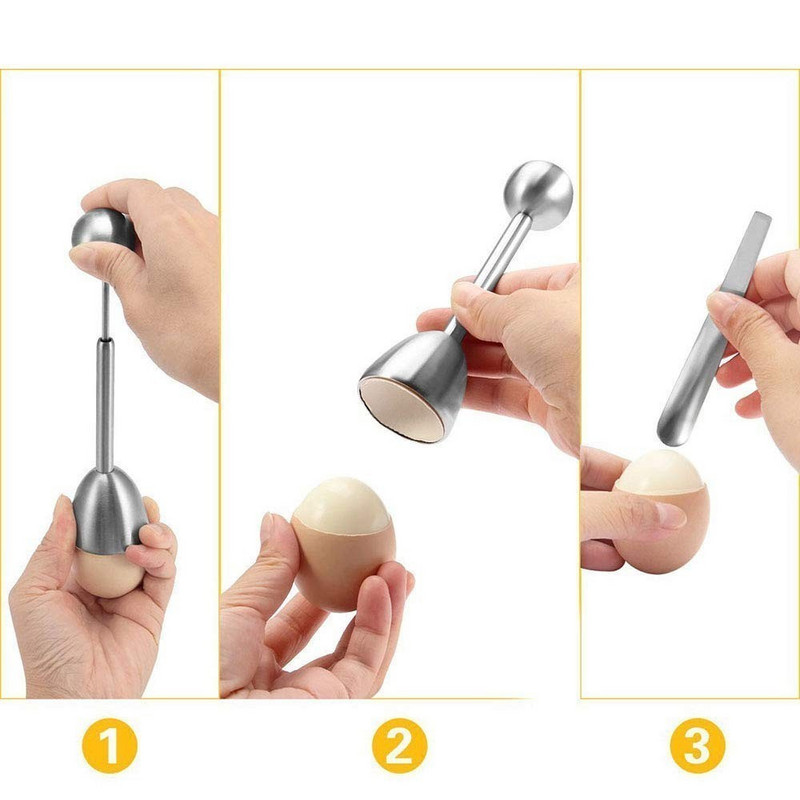 1

2

3