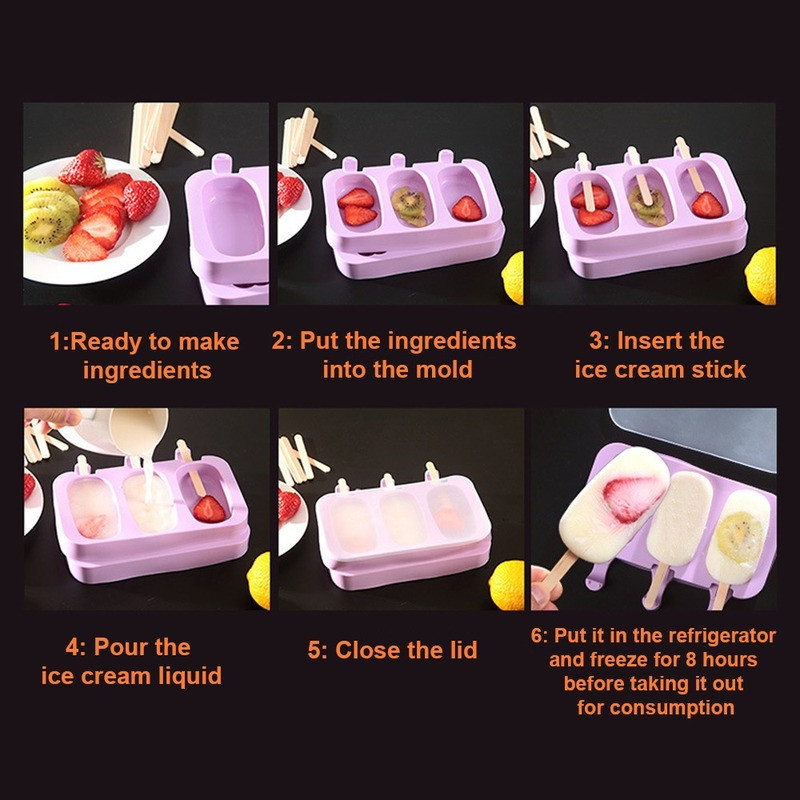 1:Ready to make ingredients

2: Put the ingredients into the mold

3: Insert the ice cream stick

4: Pour the ice cream liquid

5: Close the lid

6: Put it in the refrigerator and freeze for 8 hours before taking it out for consumption