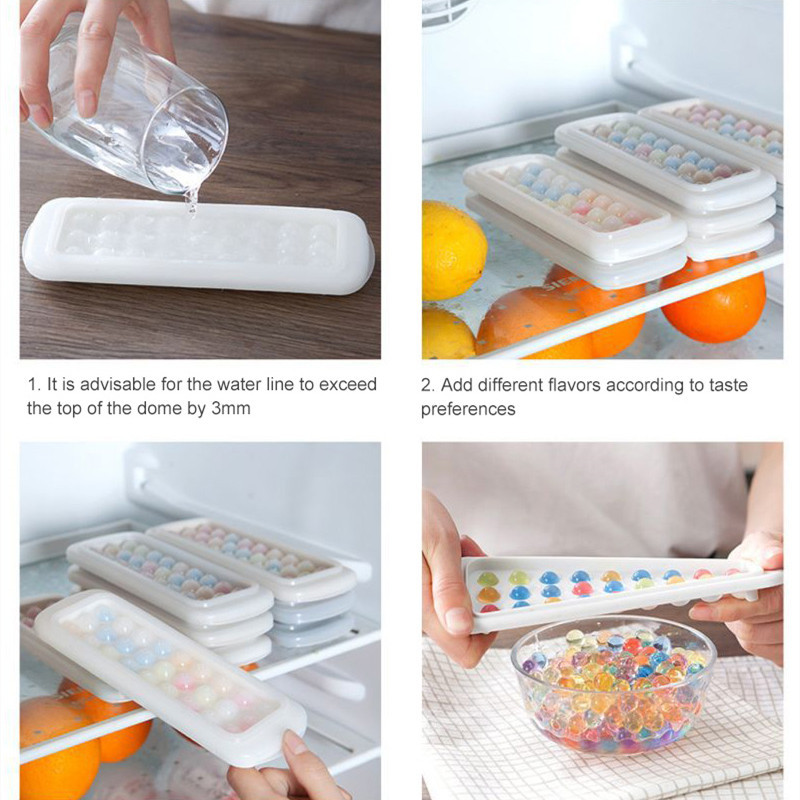 1. It is advisable for the water line to exceed the top of the dome by 3mm

2. Add different flavors according to taste preferences