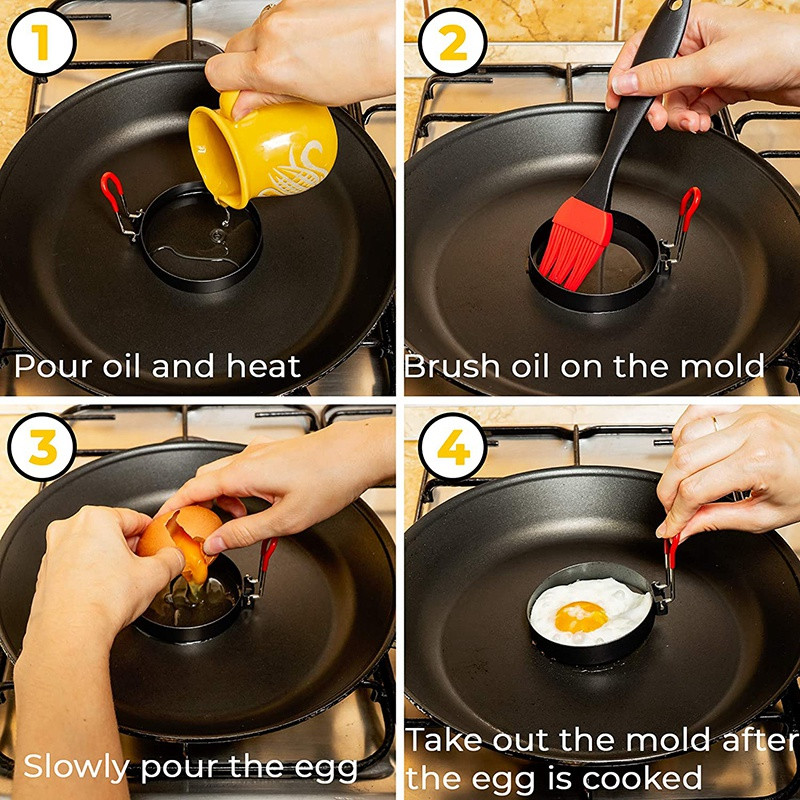 1

Pour oil and heat

2

Brush oil on the mold

3

Slowly pour the egg

4

Take out the mold after the egg is cooked