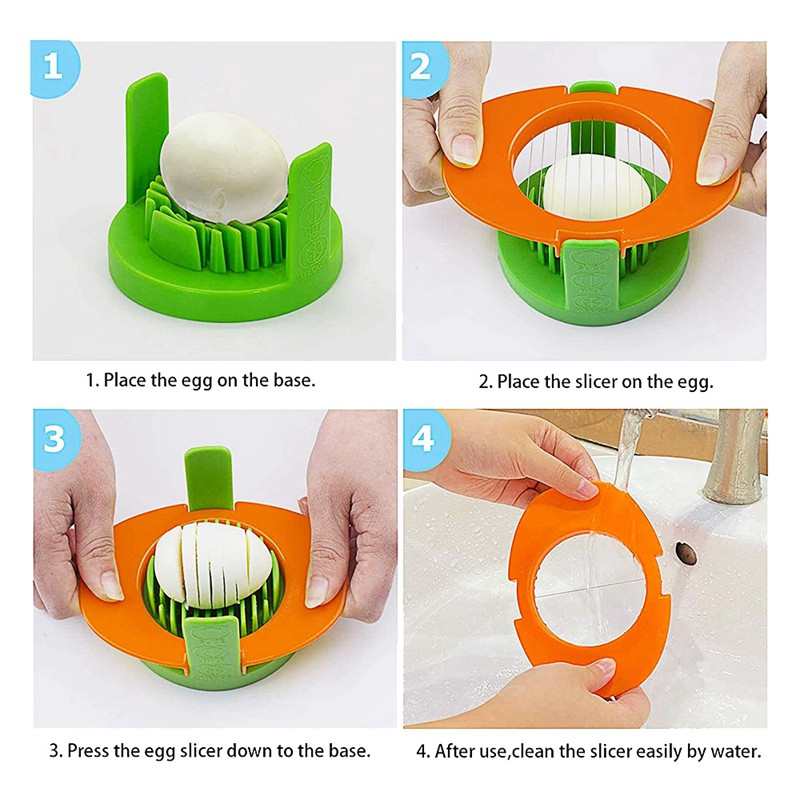 1

1. Place the egg on the base.

2

2. Place the slicer on the egg.

3

3. Press the egg slicer down to the base.

4

4. After use,clean the slicer easily by water.