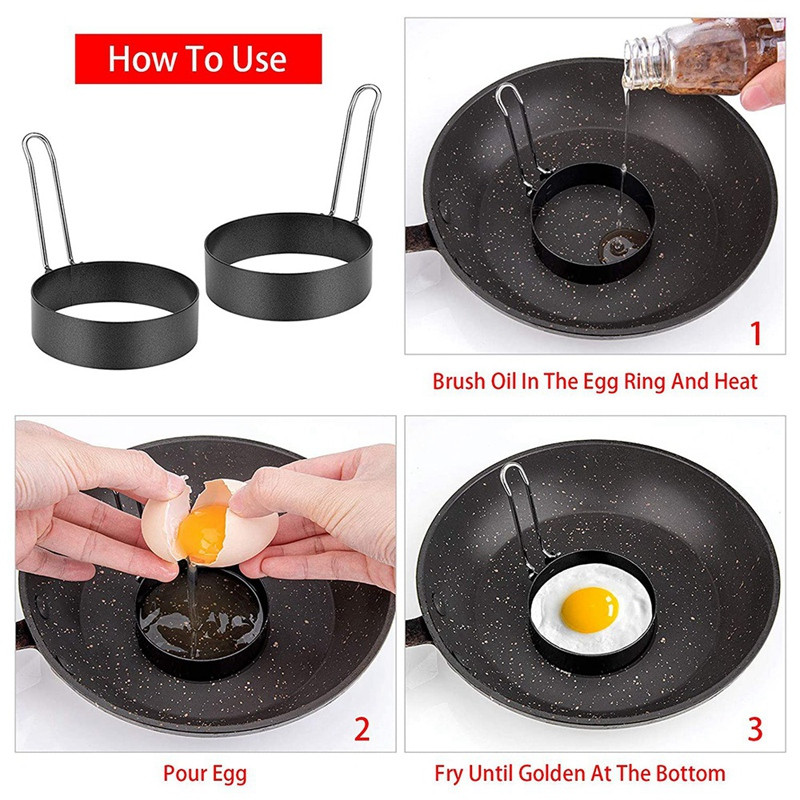 How To Use

1

Brush Oil In The Egg Ring And Heat

2

Pour Egg

3

Fry Until Golden At The Bottom