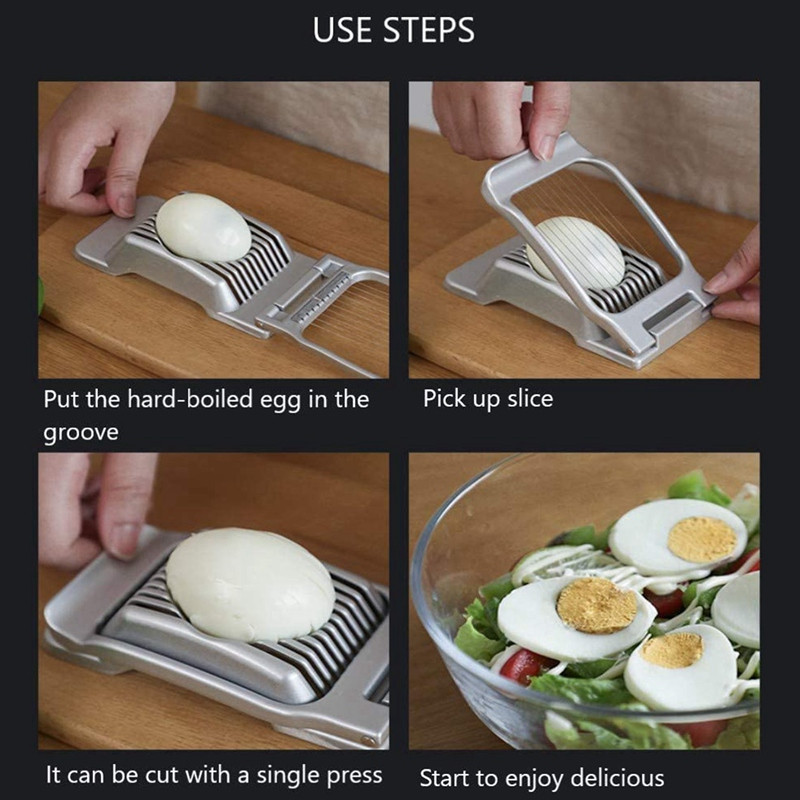 USE STEPS

Put the hard-boiled egg in the groove

Pick up slice

It can be cut with a single press

Start to enjoy delicious