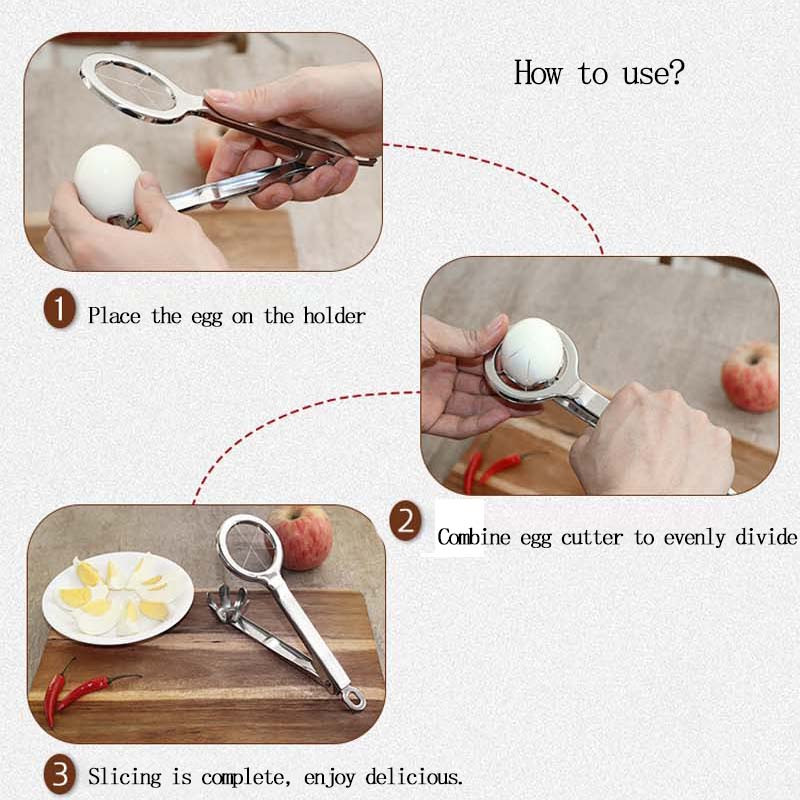 How to use?

1 Place the egg on the holder

2 Combine egg cutter to evenly divide

3 Slicing is complete, enjoy delicious.