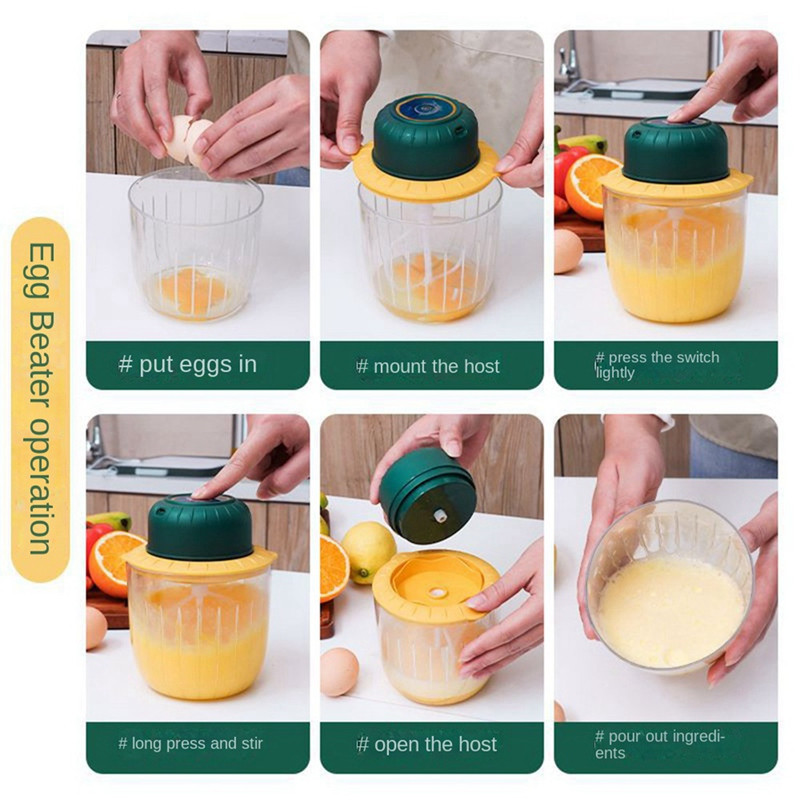 Egg Beater operation

# put eggs in

# mount the host

# press the switch lightly

# long press and stir

# open the host

# pour out ingredients