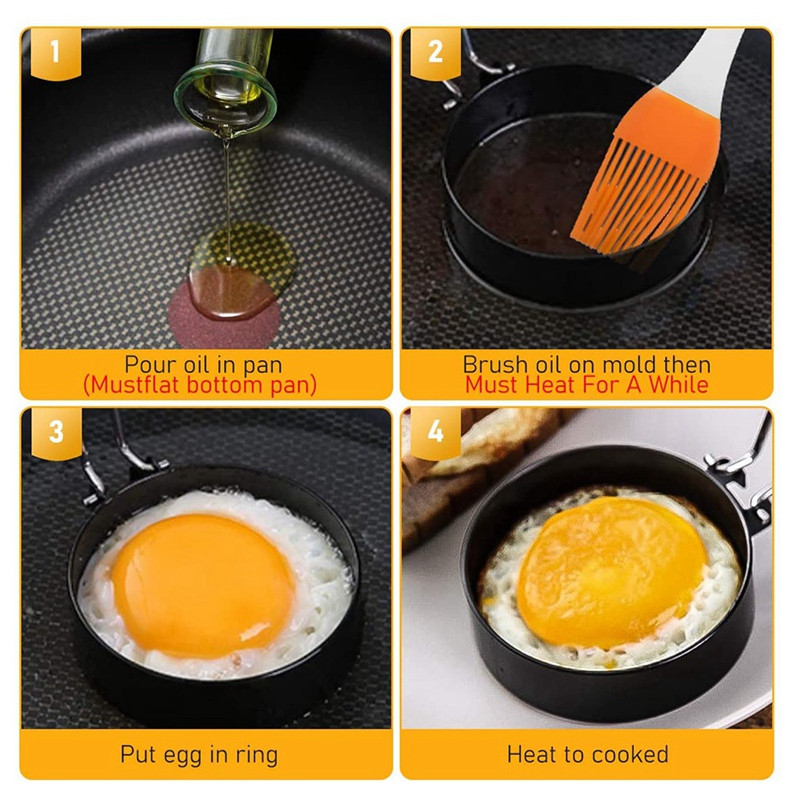 1

Pour oil in pan
(Mustflat bottom pan)

2

Brush oil on mold then
Must Heat For A While

3

Put egg in ring

4

Heat to cooked