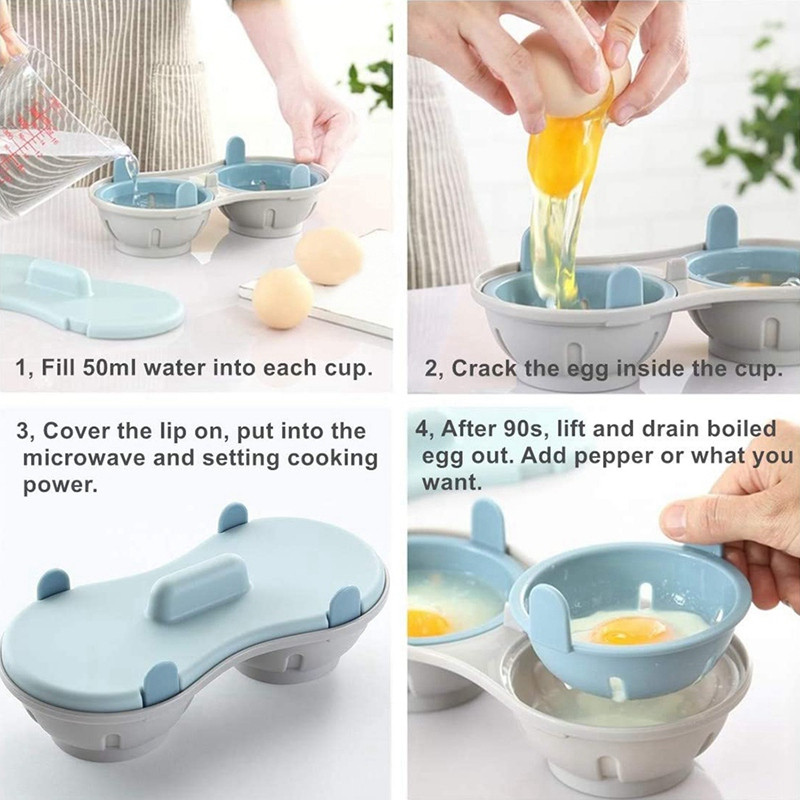 1, Fill 50ml water into each cup.

2, Crack the egg inside the cup.

3, Cover the lip on, put into the microwave and setting cooking power.

4, After 90s, lift and drain boiled egg out. Add pepper or what you want.